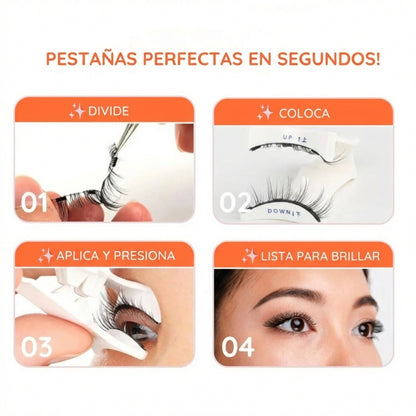 PESTAÑAS PERFECTAS EN SEGUNDOS!

DIVIDE

01

COLOCA

UP 12

DOWN 12

02

APLICA Y PRESIONA

03

LISTA PARA BRILLAR

04